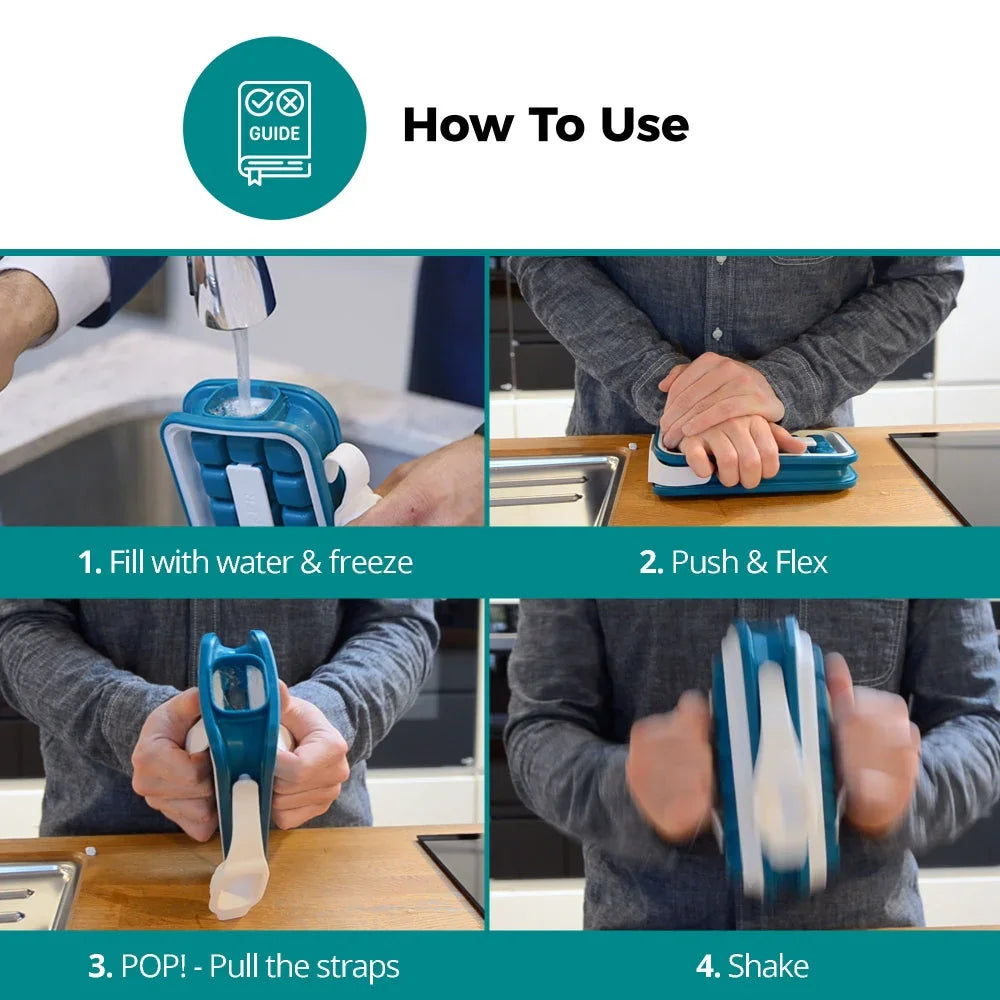 GUIDE

How To Use

1. Fill with water & freeze

2. Push & Flex

3. POP! - Pull the straps

4. Shake