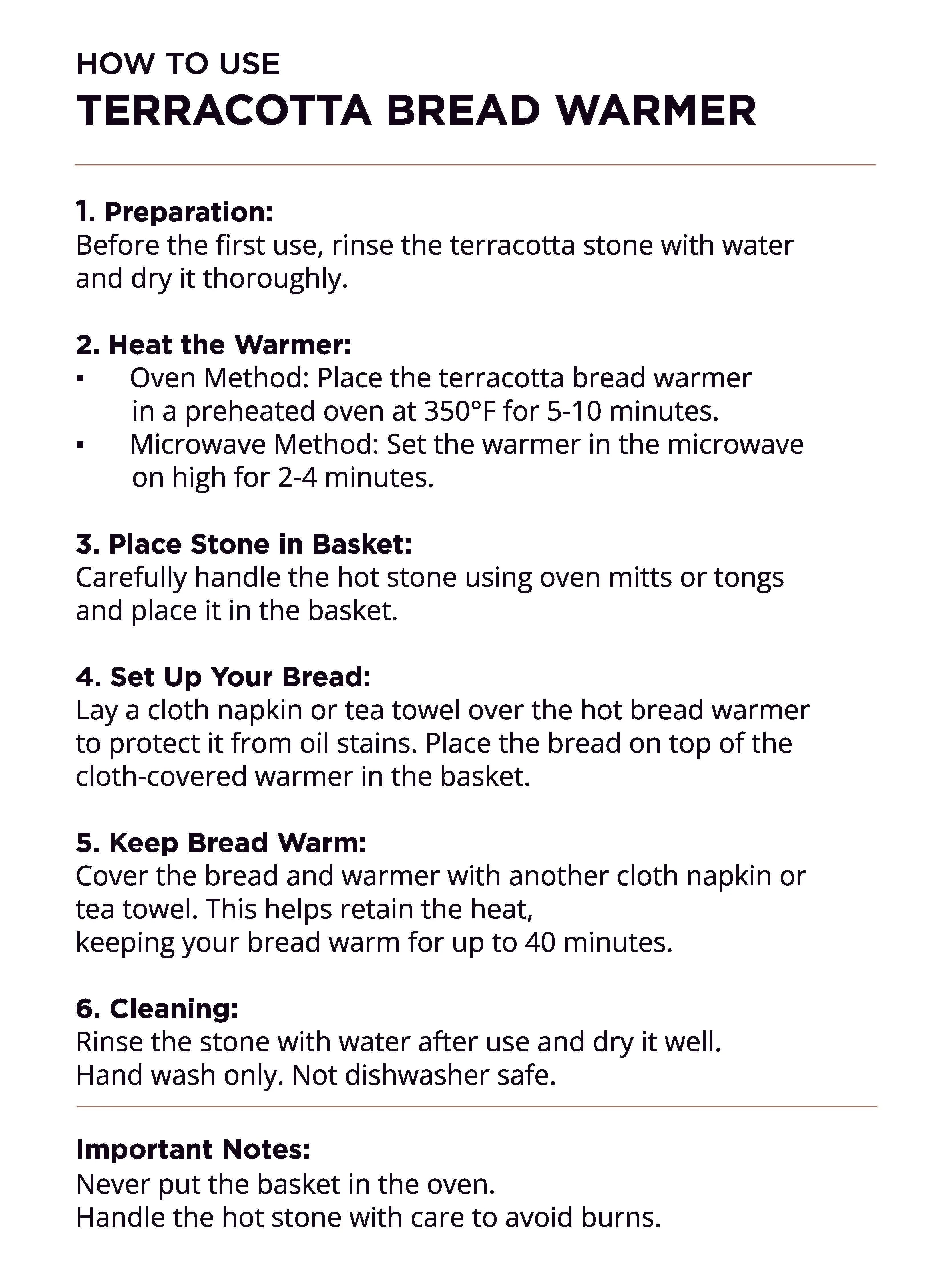 HOW TO USE
TERRACOTTA BREAD WARMER

1. Preparation:
Before the first use, rinse the terracotta stone with water and dry it thoroughly.

2. Heat the Warmer:
▪ Oven Method: Place the terracotta bread warmer in a preheated oven at 350°F for 5-10 minutes.
▪ Microwave Method: Set the warmer in the microwave on high for 2-4 minutes.

3. Place Stone in Basket:
Carefully handle the hot stone using oven mitts or tongs and place it in the basket.

4. Set Up Your Bread:
Lay a cloth napkin or tea towel over the hot bread warmer to protect it from oil stains. Place the bread on top of the cloth-covered warmer in the basket.

5. Keep Bread Warm:
Cover the bread and warmer with another cloth napkin or tea towel. This helps retain the heat,
keeping your bread warm for up to 40 minutes.

6. Cleaning:
Rinse the stone with water after use and dry it well.
Hand wash only. Not dishwasher safe.

Important Notes:
Never put the basket in the oven.
Handle the hot stone with care to avoid burns.