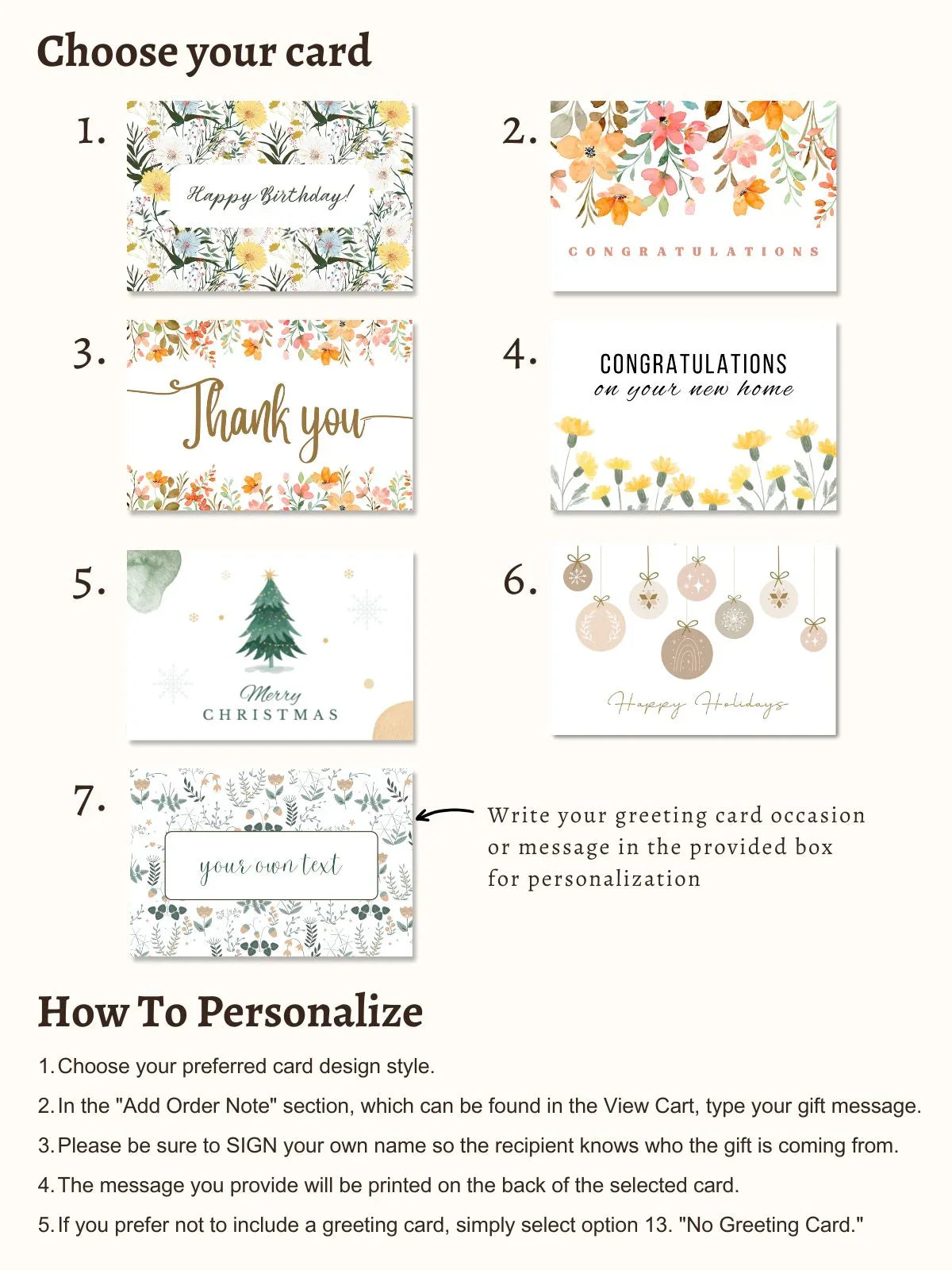 Choose your card

1.

Happy Birthday!

2.

CONGRATULATIONS

3.

Thank you

4.

CONGRATULATIONS
on your new home

5.

Merry
CHRISTMAS

6.

Happy Holidays

7.

your own text

Write your greeting card occasion or message in the provided box for personalization

How To Personalize

1. Choose your preferred card design style.

2. In the "Add Order Note" section, which can be found in the View Cart, type your gift message.

3. Please be sure to SIGN your own name so the recipient knows who the gift is coming from.

4. The message you provide will be printed on the back of the selected card.

5. If you prefer not to include a greeting card, simply select option 13. "No Greeting Card."